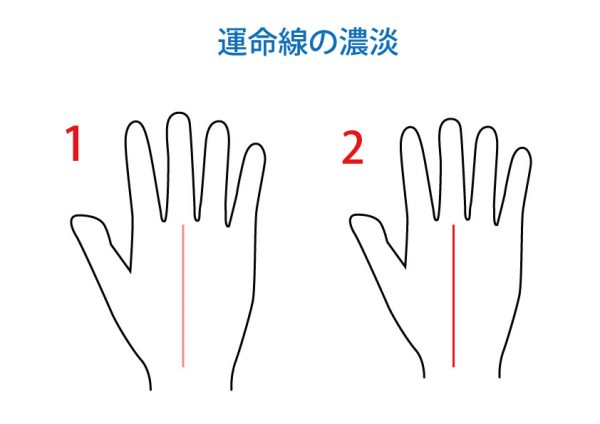 運命線の濃淡

1

2