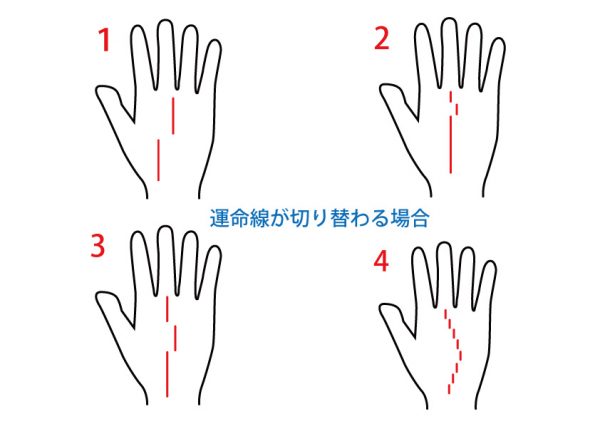 1

2

運命線が切り替わる場合

3

4