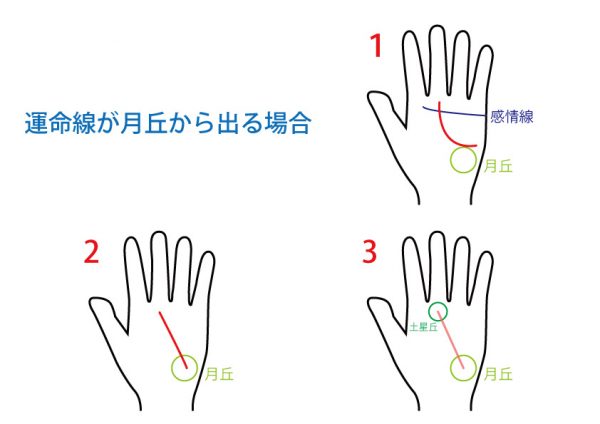 運命線が月丘から出る場合

1

感情線

月丘

2

月丘

3

土星丘

月丘