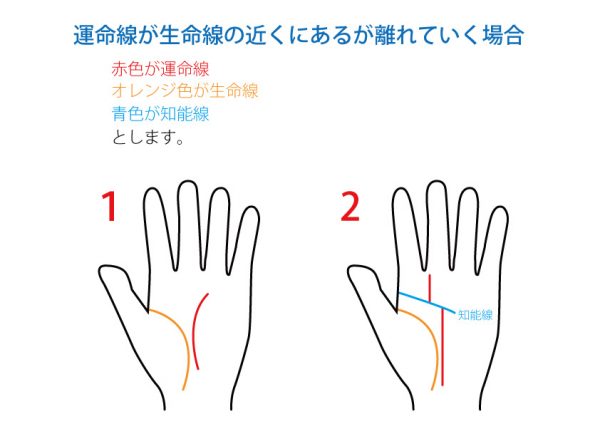 運命線が生命線の近くにあるが離れていく場合

赤色が運命線
オレンジ色が生命線
青色が知能線
とします。

1

2

知能線