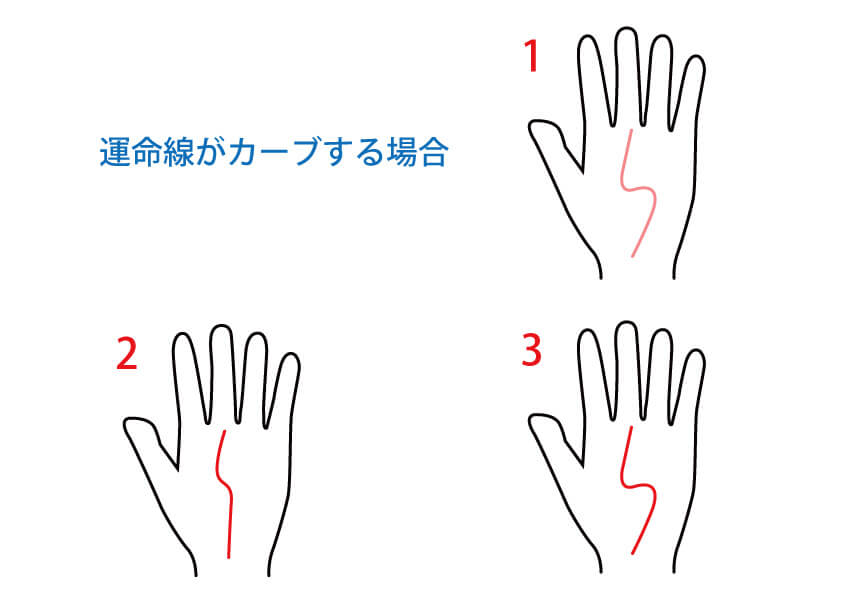 運命線がカーブする場合

1

2

3