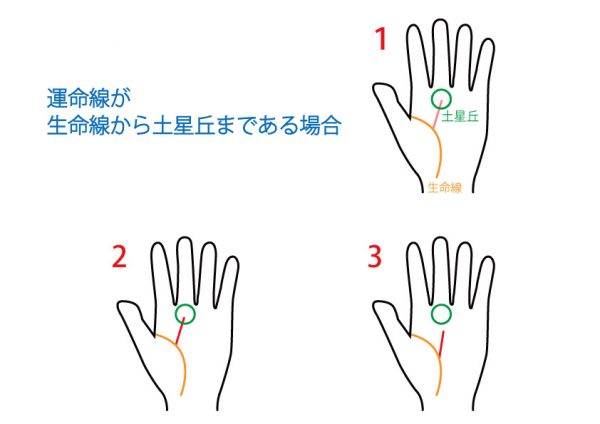 運命線が
生命線から土星丘まである場合

1

土星丘

生命線

2

3