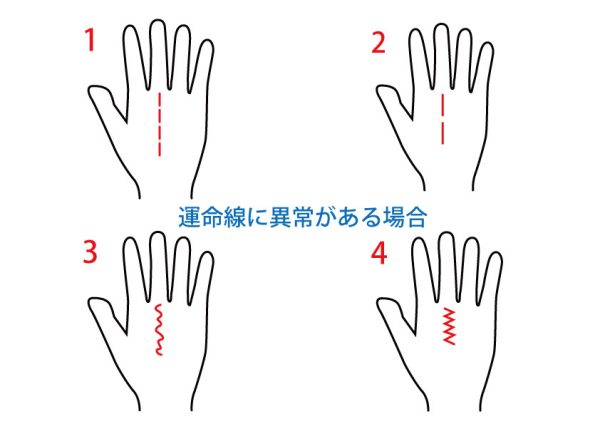 1

2

運命線に異常がある場合

3

4