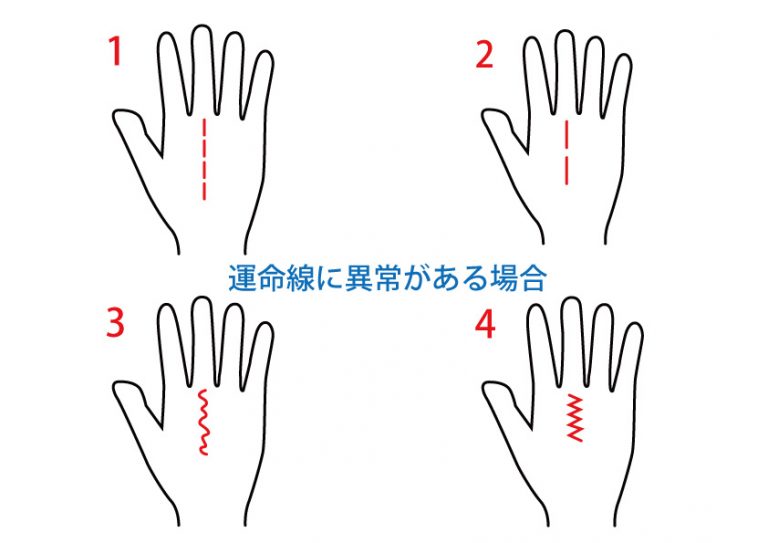 1

2

運命線に異常がある場合

3

4