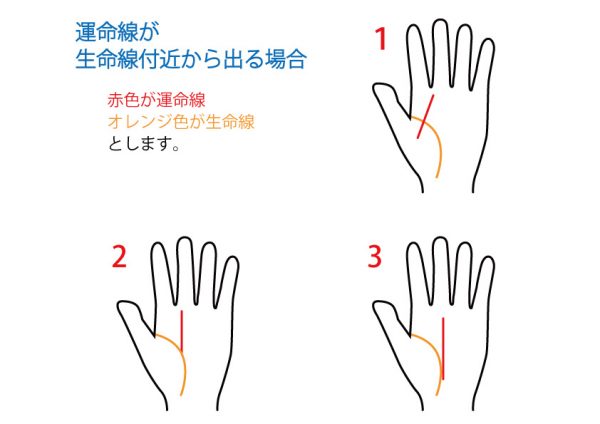 運命線が
生命線付近から出る場合

赤色が運命線
オレンジ色が生命線
とします。

1

2

3