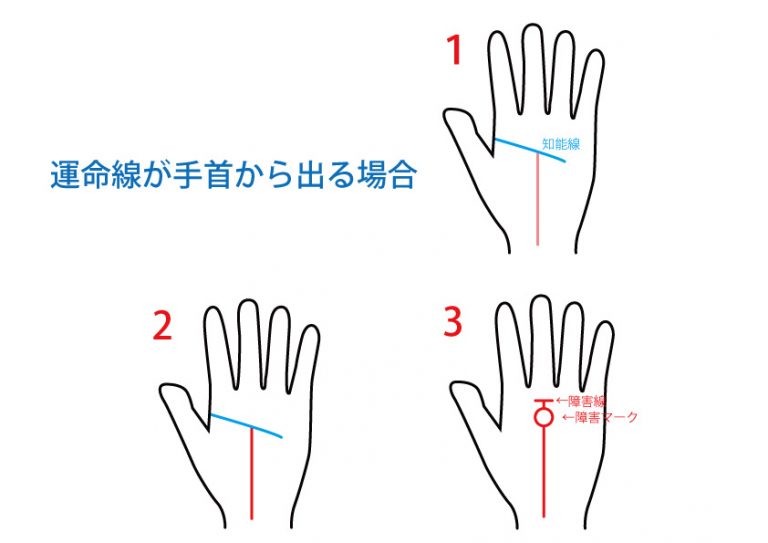 運命線が手首から出る場合

1

知能線

2

3

←障害線

←障害マーク