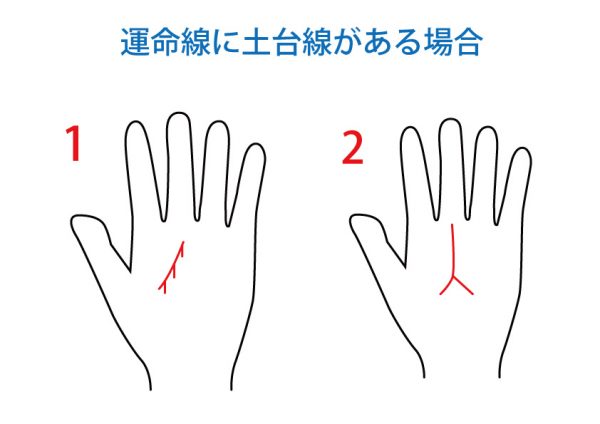 運命線に土台線がある場合

1

2