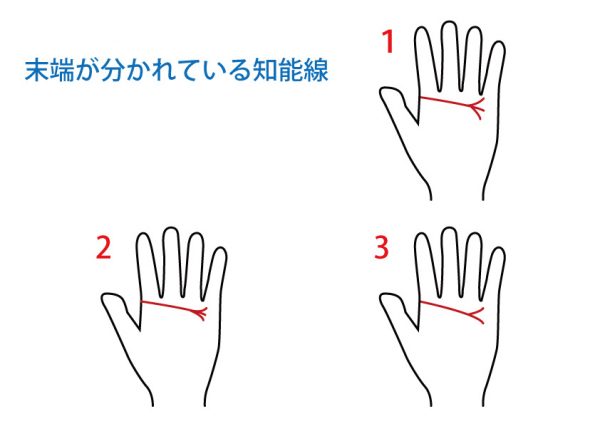 末端が分かれている知能線

1

2

3