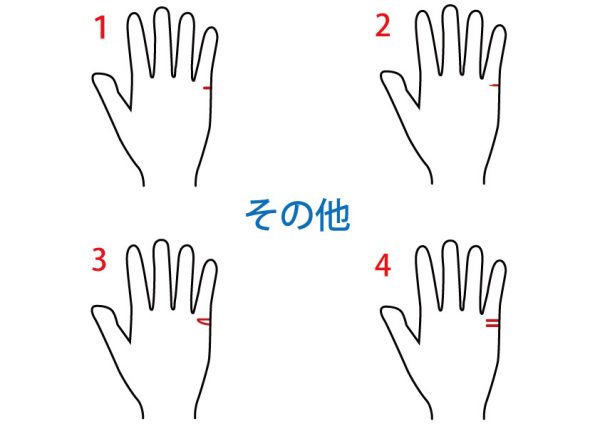 1

2

その他

3

4