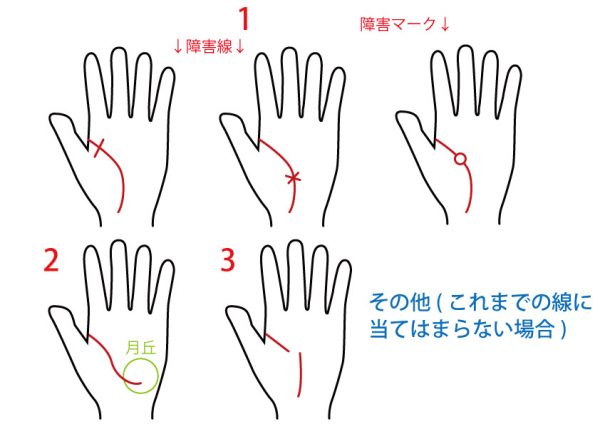 1

↓障害線↓

障害マーク↓

2

月丘

3

その他（これまでの線に当てはまらない場合）