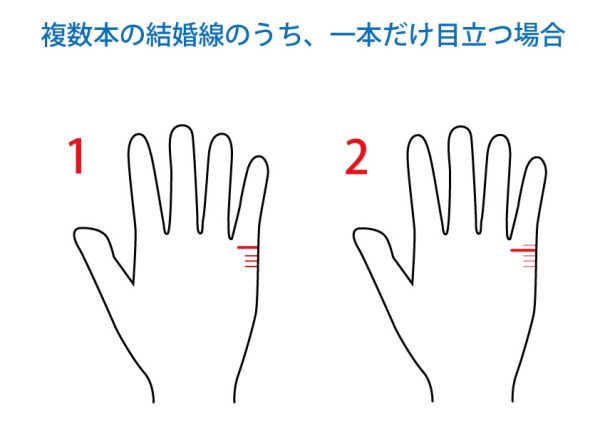 複数本の結婚線のうち、一本だけ目立つ場合

1

2