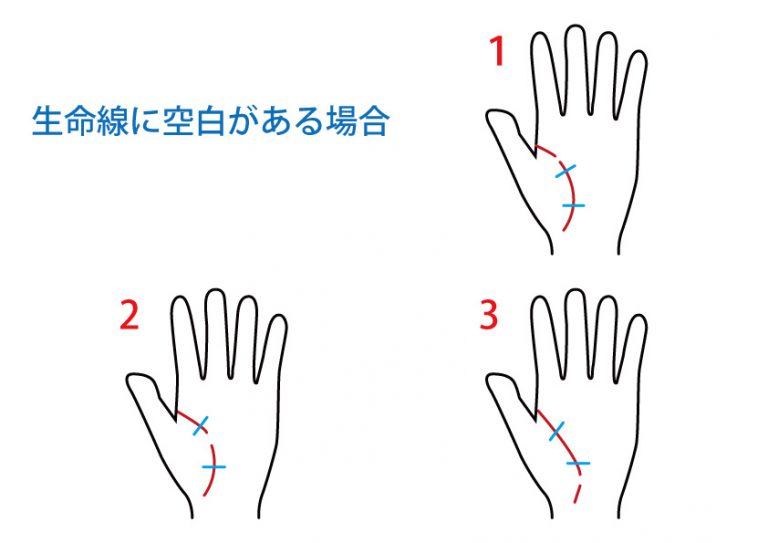 生命線に空白がある場合

1

2

3