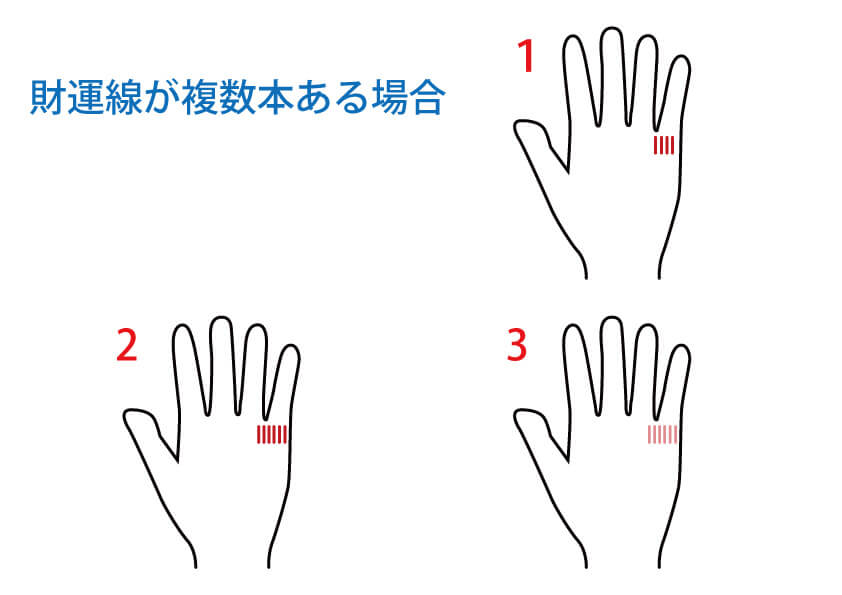 財運線が複数本ある場合

1

2

3