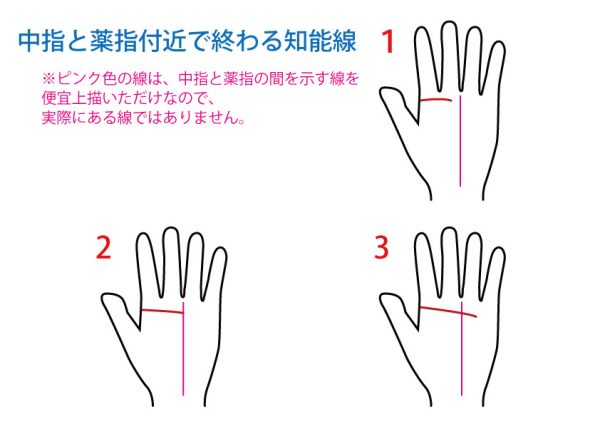 中指と薬指付近で終わる知能線

※ピンク色の線は、中指と薬指の間を示す線を便宜上描いただけなので、実際にある線ではありません。

1

2

3