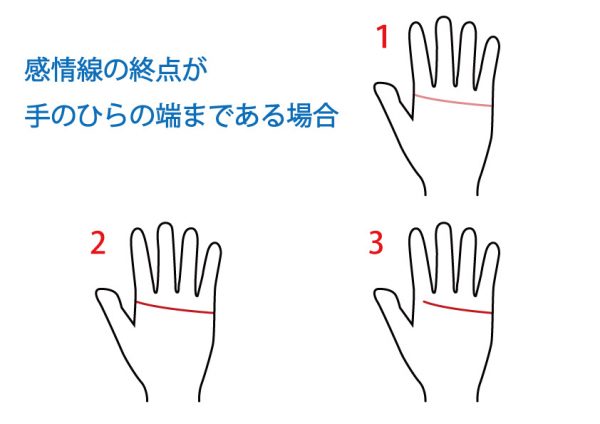 感情線の終点が
手のひらの端まである場合

1

2

3