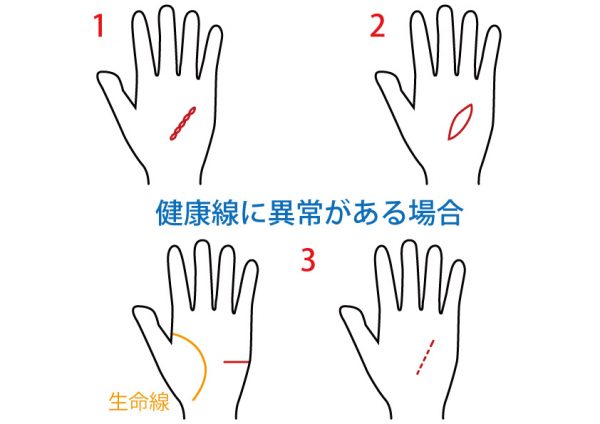 1

2

健康線に異常がある場合

3

生命線