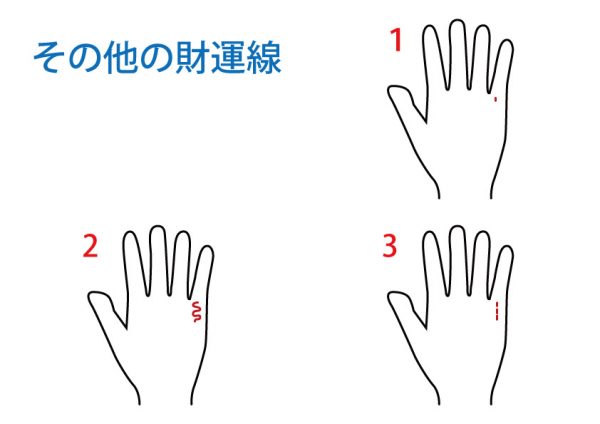 その他の財運線

1

2

3