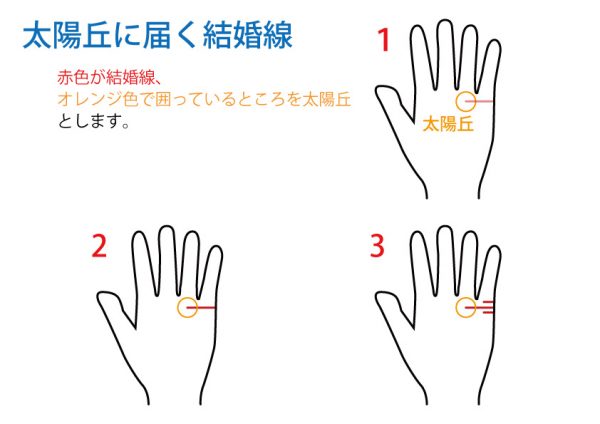 太陽丘に届く結婚線

赤色が結婚線、
オレンジ色で囲っているところを太陽丘
とします。

1

太陽丘

2

3