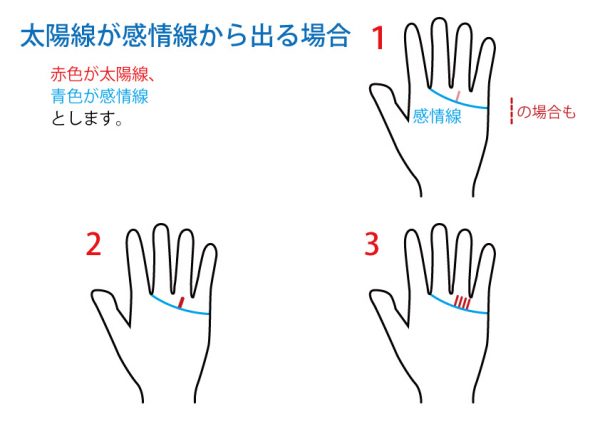 太陽線が感情線から出る場合

赤色が太陽線、
青色が感情線
とします。

1

感情線

の場合も

2

3