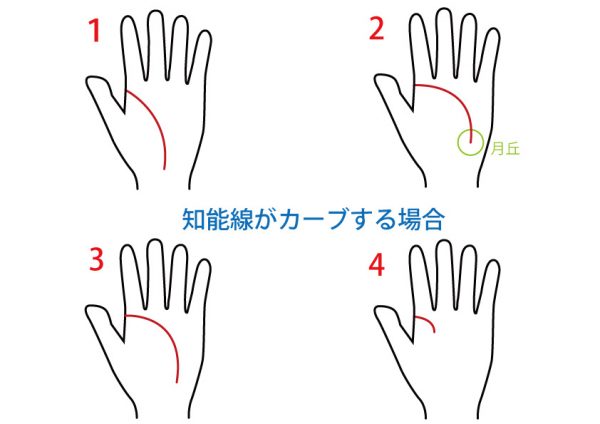 1

2

月丘

知能線がカーブする場合

3

4