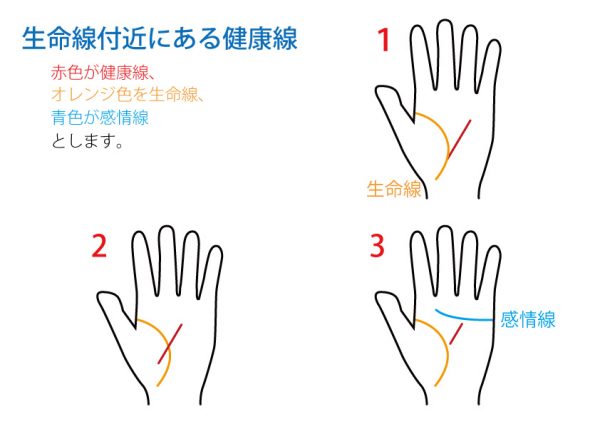 生命線付近にある健康線

赤色が健康線、
オレンジ色を生命線、
青色が感情線
とします。

1

生命線

2

3

感情線