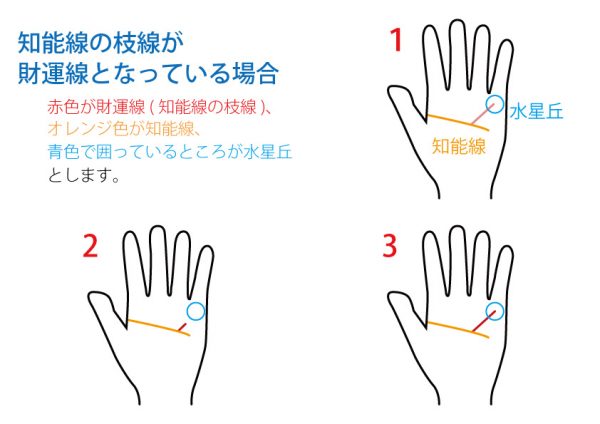 知能線の枝線が
財運線となっている場合

赤色が財運線 ( 知能線の枝線 )、
オレンジ色が知能線、
青色で囲っているところが水星丘
とします。

1

水星丘

知能線

2

3