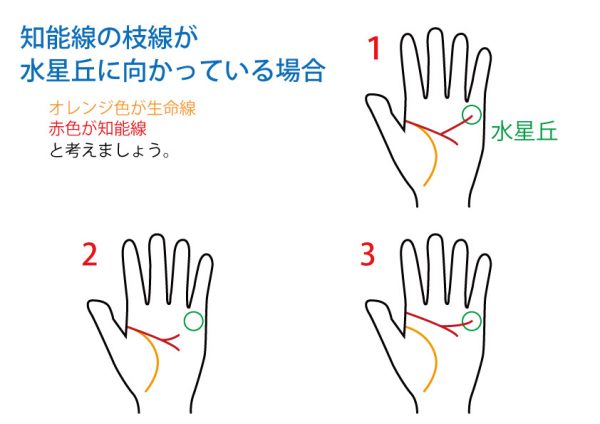 知能線の枝線が
水星丘に向かっている場合

オレンジ色が生命線
赤色が知能線
と考えましょう。

1

水星丘

2

3