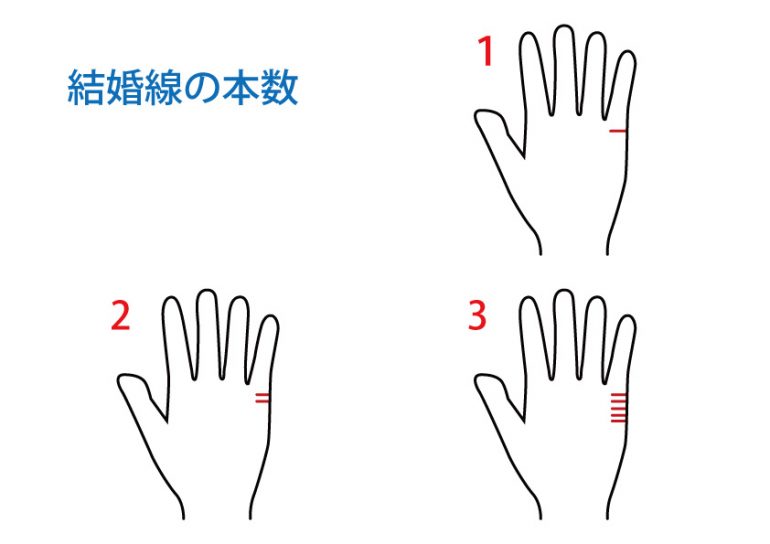 結婚線の本数

1

2

3