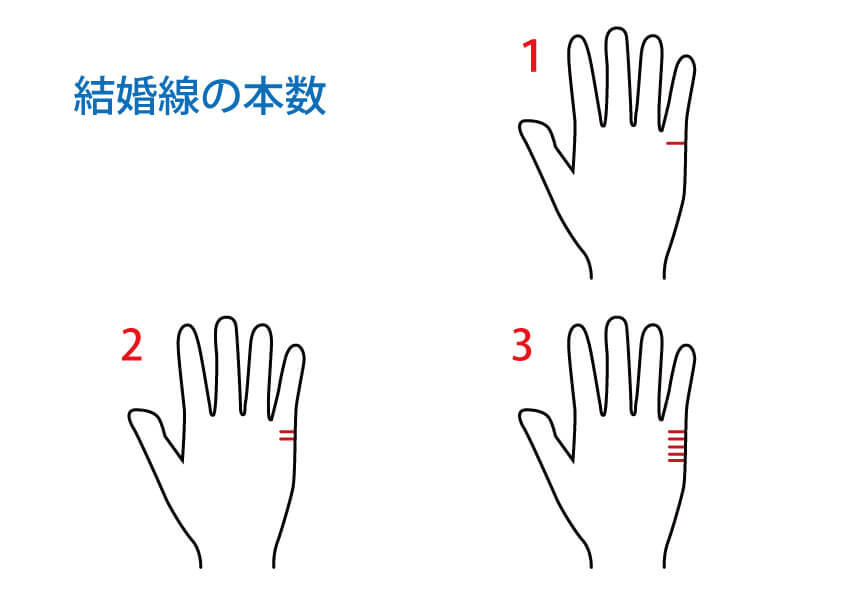 結婚線の本数

1

2

3