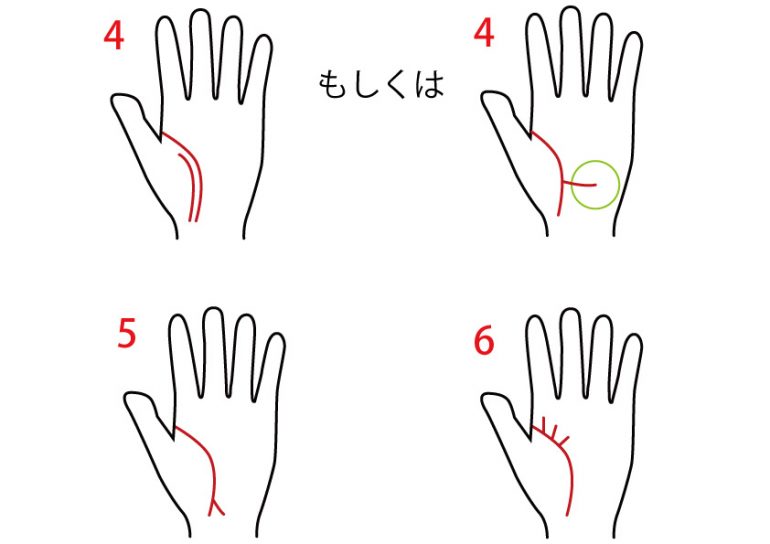 4

もしくは

4

5

6