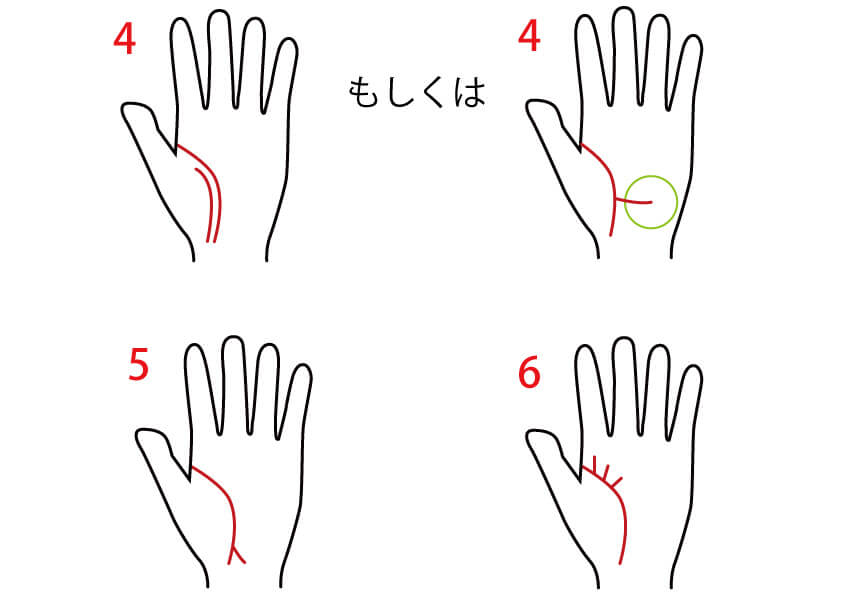 4

もしくは

4

5

6