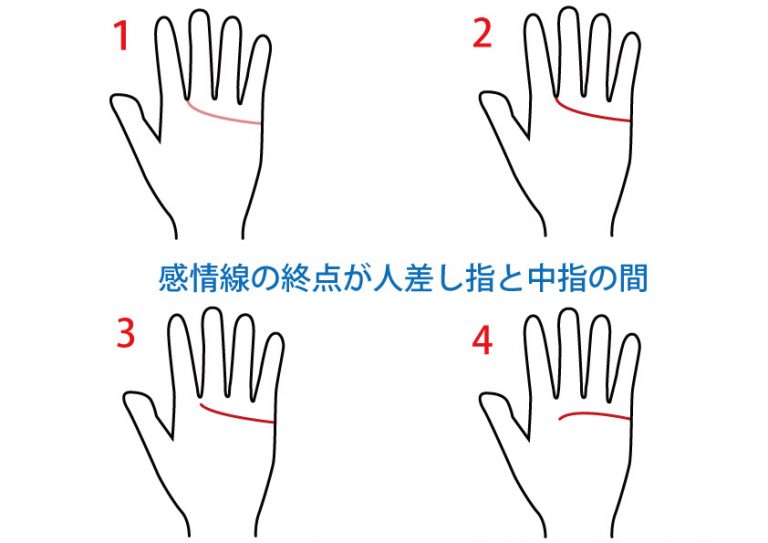 1

2

感情線の終点が人差し指と中指の間

3

4