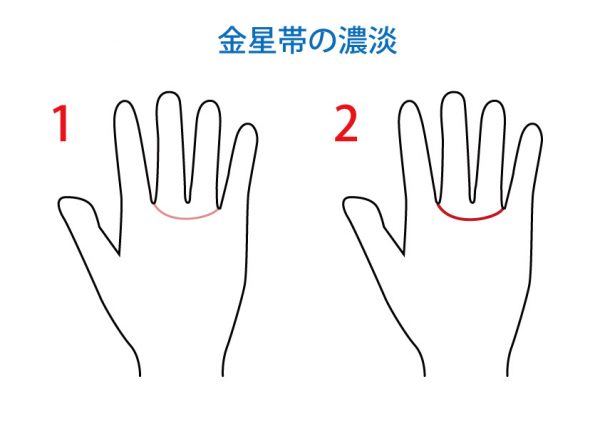 金星帯の濃淡

1

2