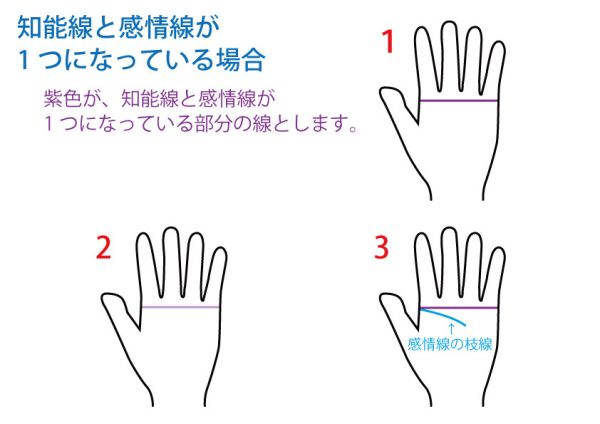 知能線と感情線が
１つになっている場合

紫色が、知能線と感情線が
１つになっている部分の線とします。

1

2

3

↑
感情線の枝線