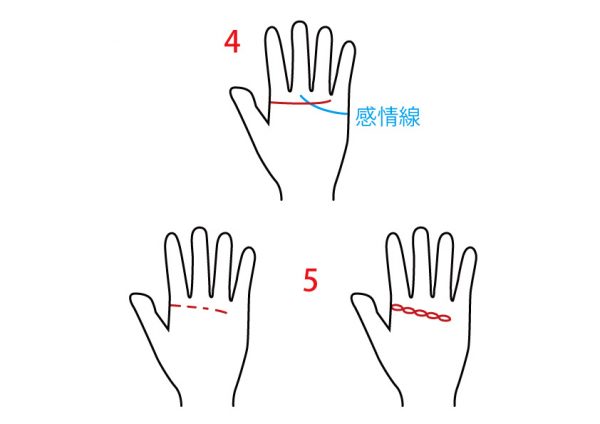 4

感情線

5