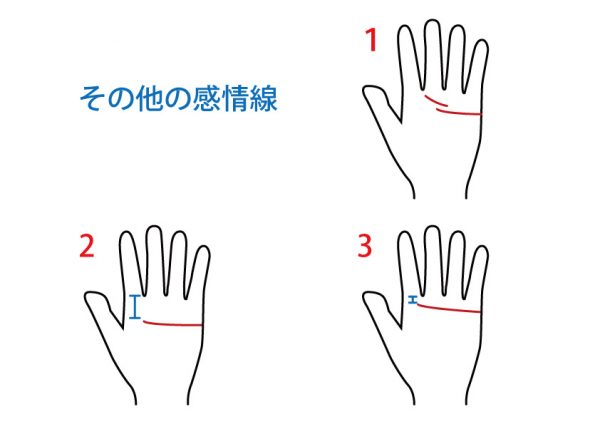 その他の感情線

1

2

3