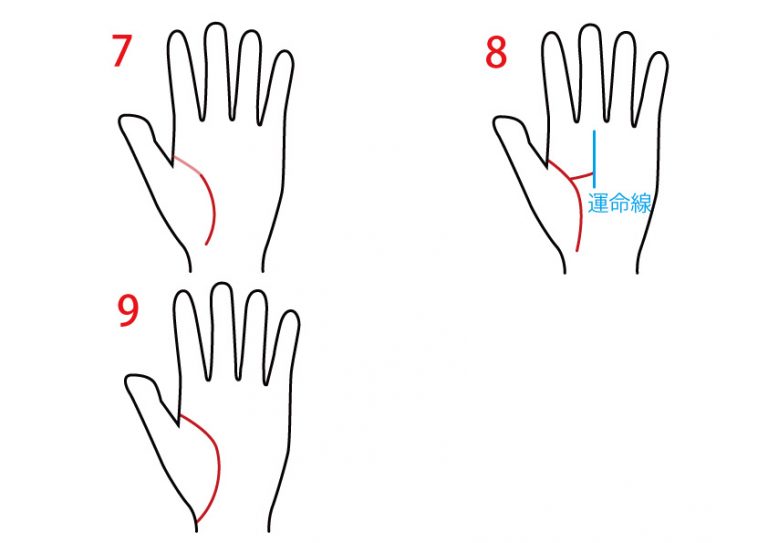 7

8

運命線

9