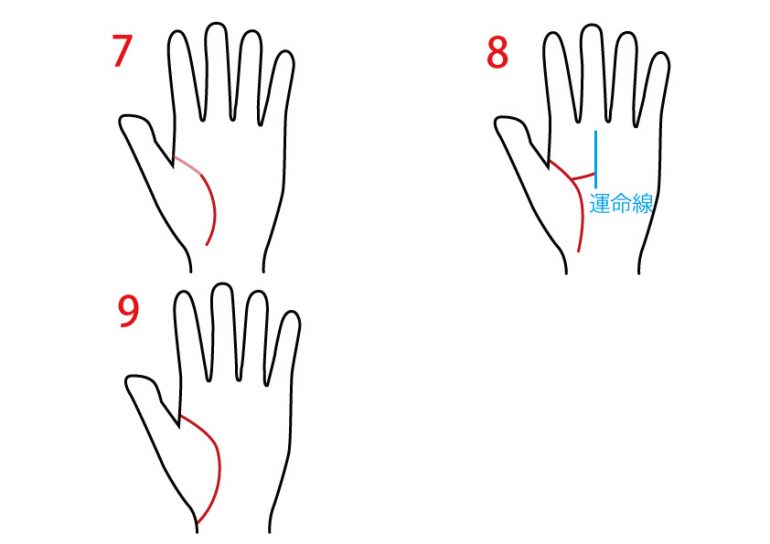 7

8

運命線

9