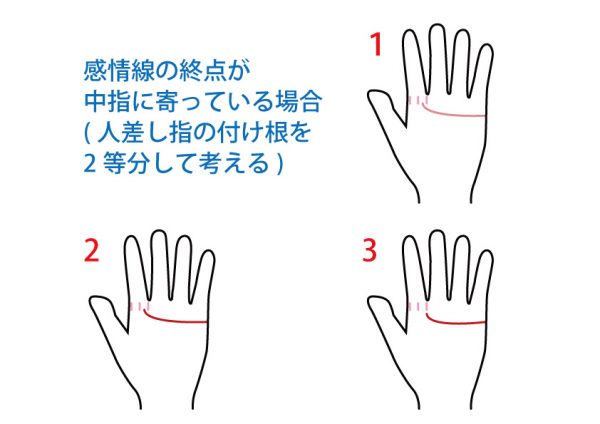 感情線の終点が
中指に寄っている場合
( 人差し指の付け根を
2 等分して考える )

1

2

3