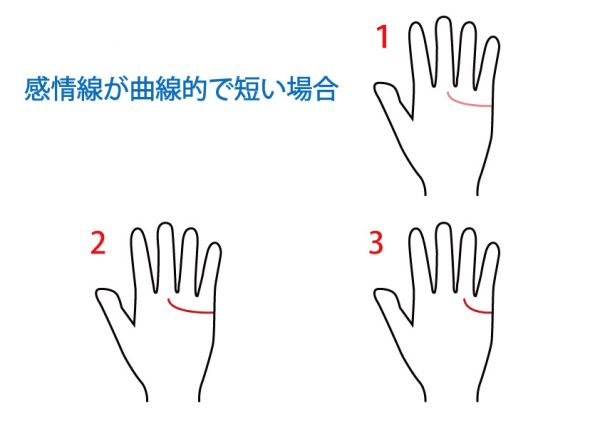 感情線が曲線的で短い場合

1

2

3