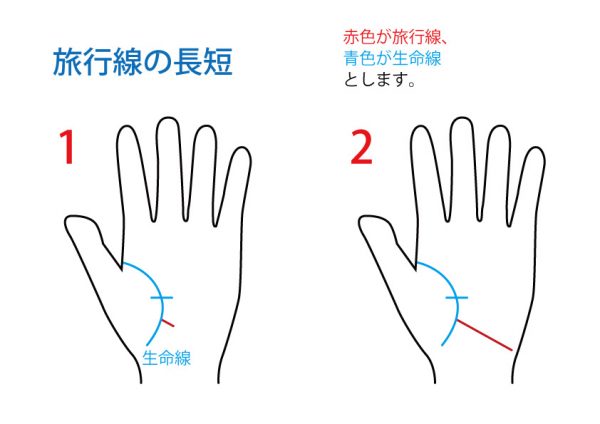 旅行線の長短

赤色が旅行線、
青色が生命線
とします。

1

生命線

2