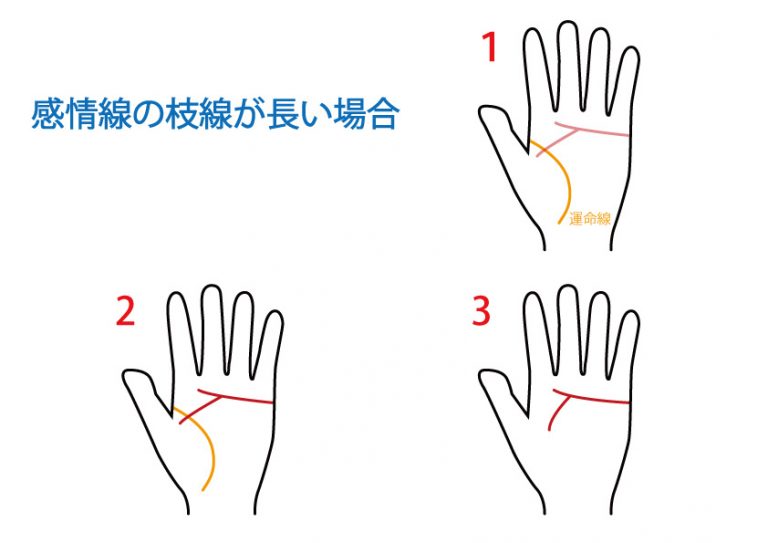 感情線の枝線が長い場合

1

運命線

2

3