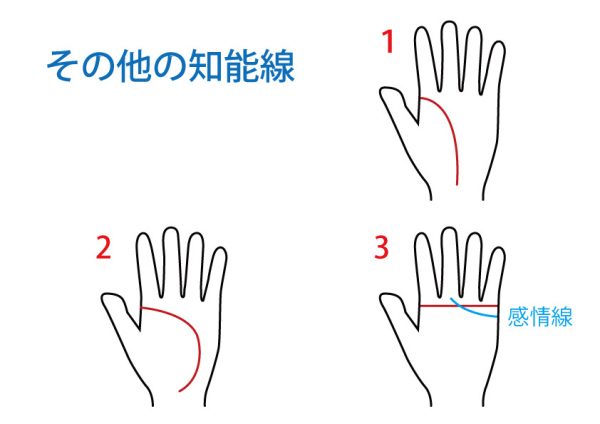 その他の知能線

1

2

3

感情線