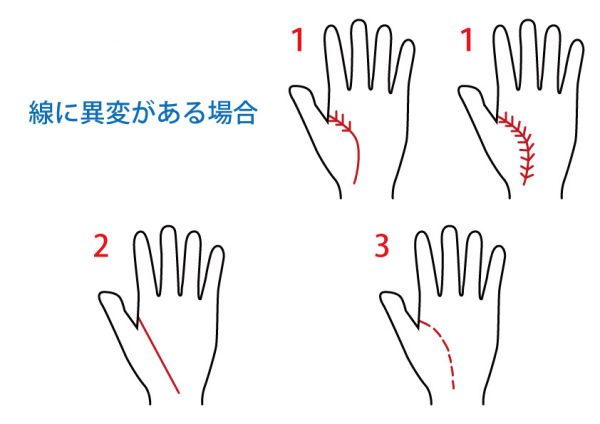 線に異変がある場合

1

1

2

3