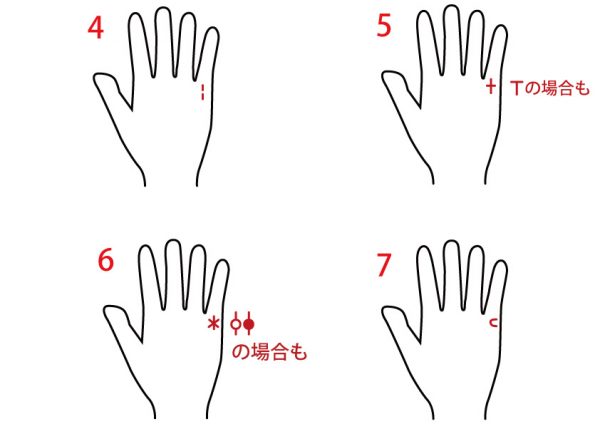 4

5

Tの場合も

6

の場合も

7