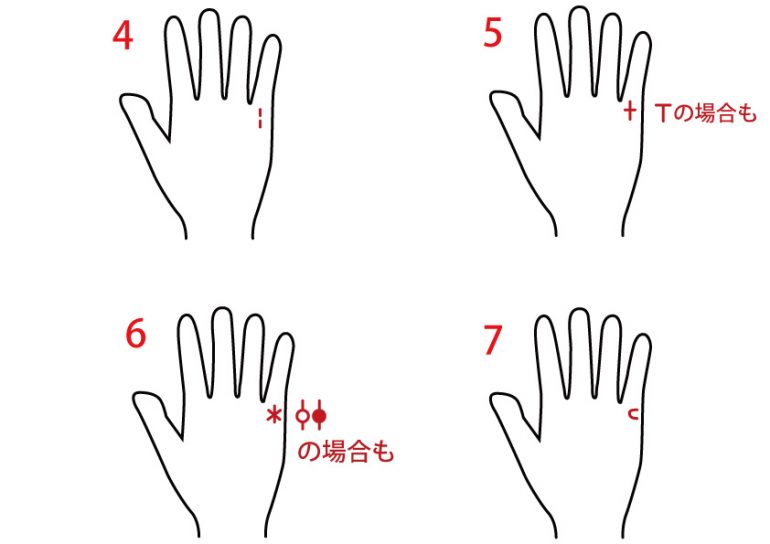 4

5

Tの場合も

6

の場合も

7