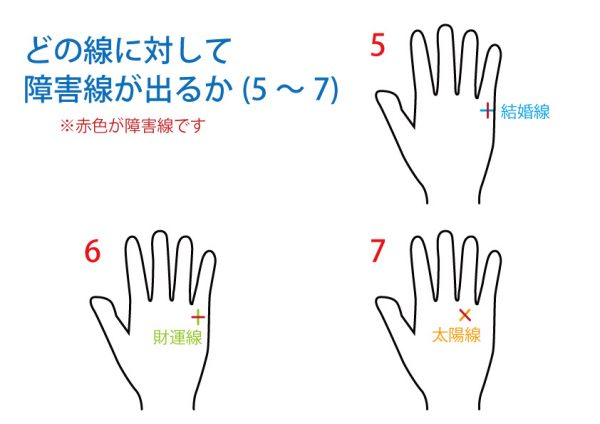 どの線に対して
障害線が出るか (5 ～ 7)

※赤色が障害線です

5

結婚線

6

財運線

7

太陽線