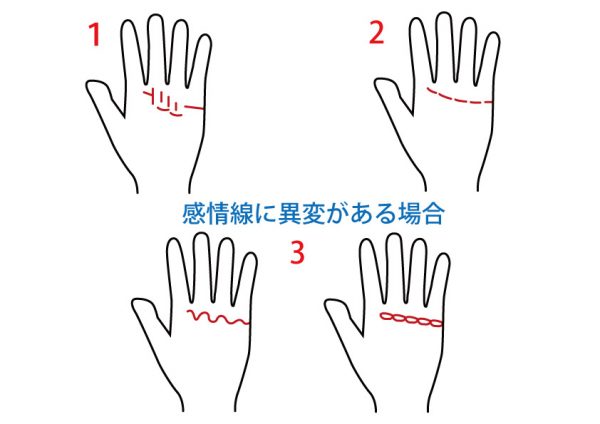 1

2

感情線に異変がある場合

3