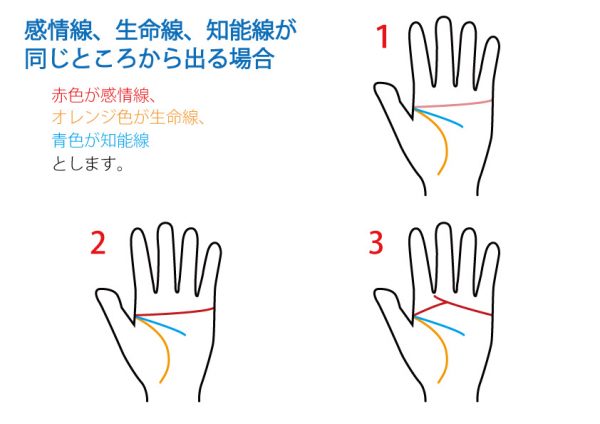 感情線、生命線、知能線が同じところから出る場合

赤色が感情線、
オレンジ色が生命線、
青色が知能線
とします。

1

2

3