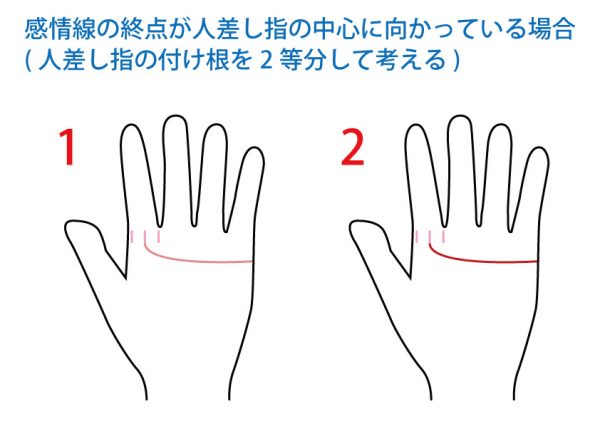 感情線の終点が人差し指の中心に向かっている場合
( 人差し指の付け根を 2 等分して考える )

1

2